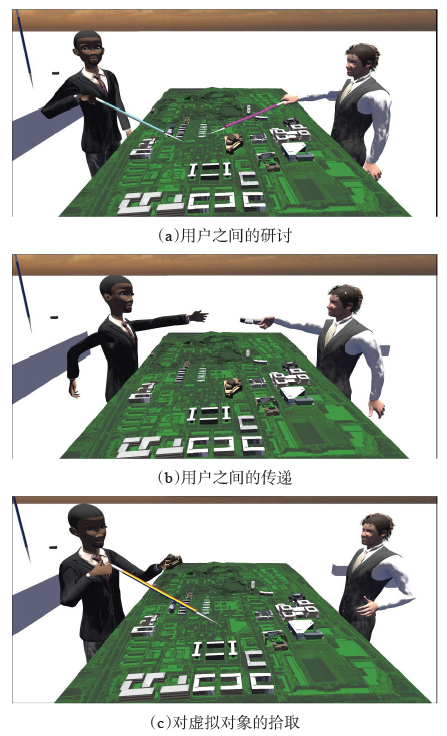 (a)用户之间的研讨

(b)用户之间的传递

(c)对虚拟对象的拾取