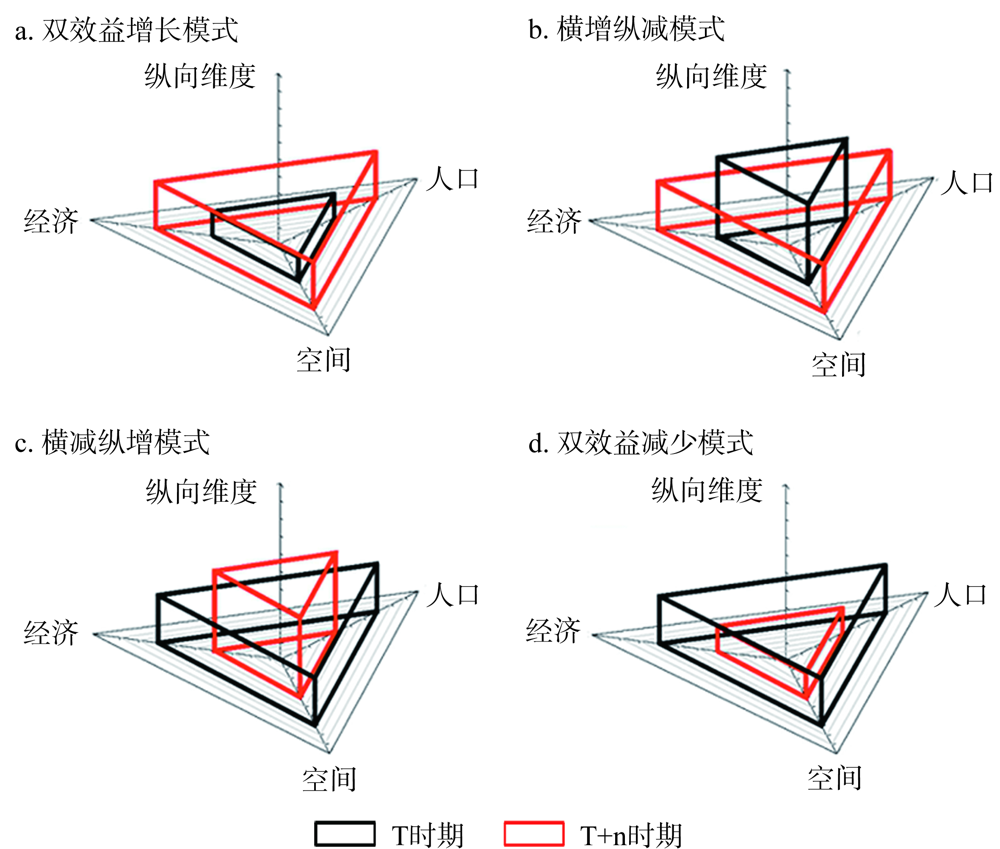 a. 双效益增长模式

纵向维度

人口

经济

空间

b. 横增纵减模式

纵向维度

人口

经济

空间

c. 横减纵增模式

纵向维度

人口

经济

空间

d. 双效益减少模式

纵向维度

人口

经济

空间

T时期 T+n时期